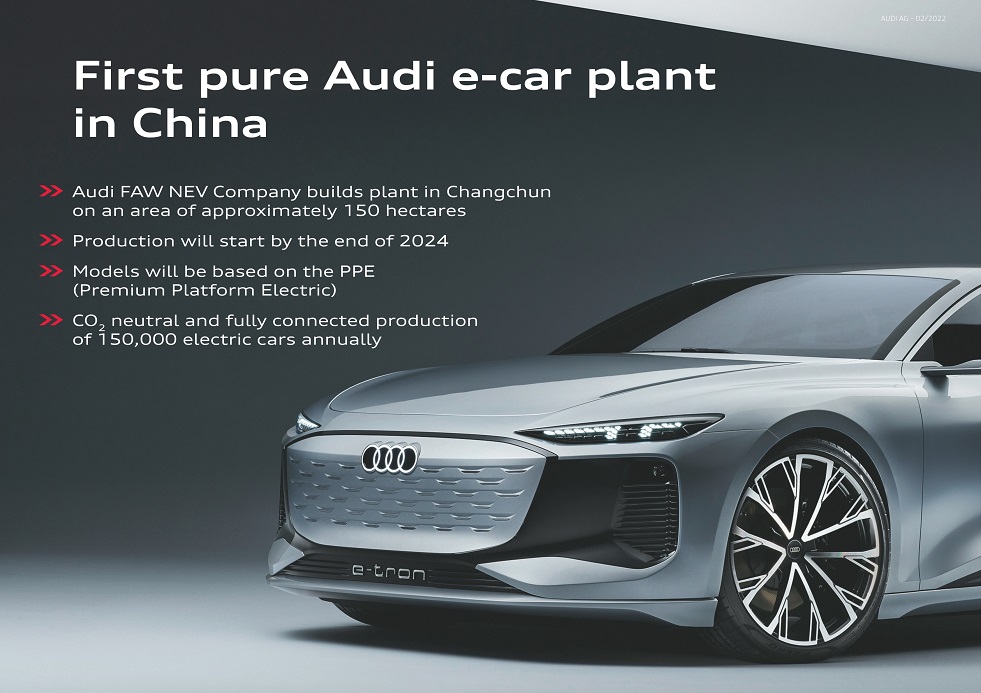 AUDI AG – 02/2022

First pure Audi e-car plant in China

>> Audi FAW NEV Company builds plant in Changchun on an area of approximately 150 hectares

>> Production will start by the end of 2024

>> Models will be based on the PPE (Premium Platform Electric)

>> $CO_2$ neutral and fully connected production of 150,000 electric cars annually

e-tron