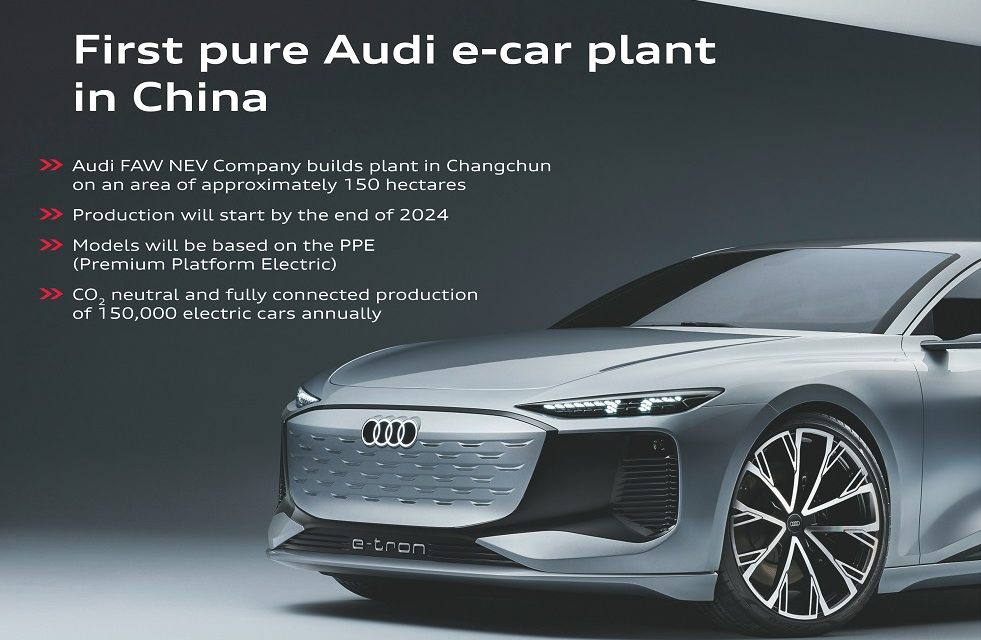 First pure Audi e-car plant in China

>> Audi FAW NEV Company builds plant in Changchun on an area of approximately 150 hectares

>> Production will start by the end of 2024

>> Models will be based on the PPE (Premium Platform Electric)

>> $CO_2$ neutral and fully connected production of 150,000 electric cars annually

e-tron