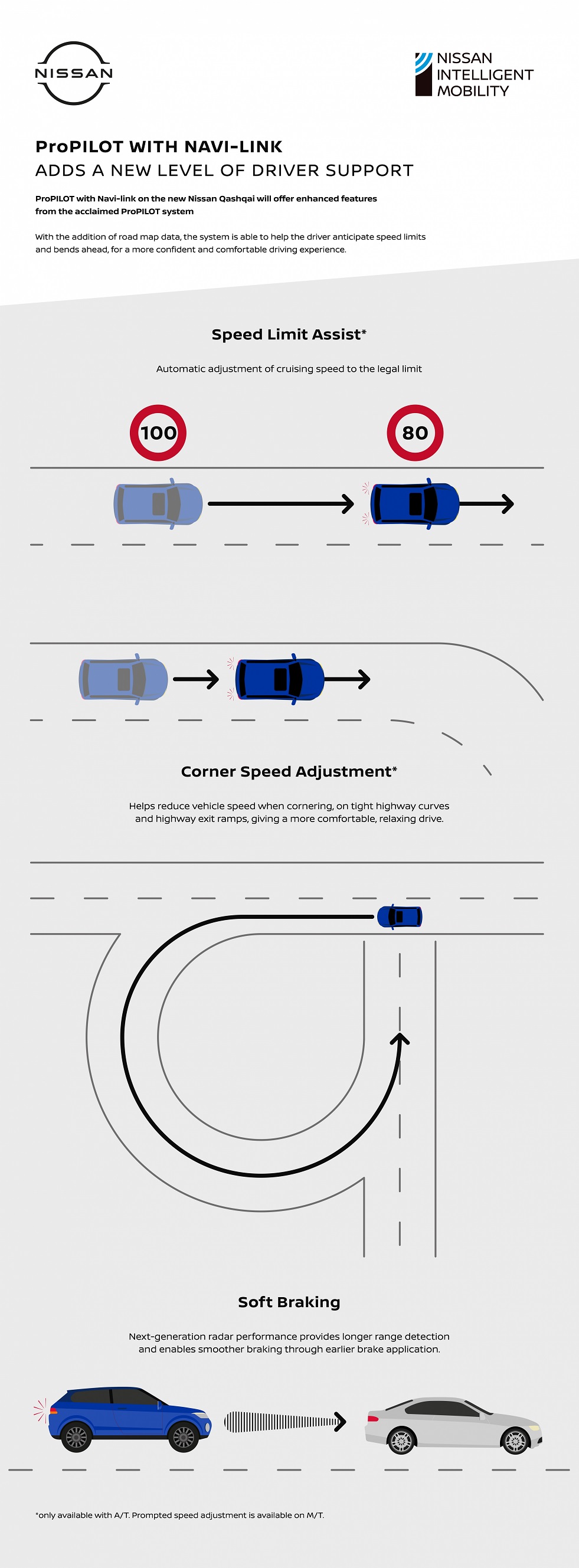 NISSAN

NISSAN
INTELLIGENT
MOBILITY

ProPILOT WITH NAVI-LINK
ADDS A NEW LEVEL OF DRIVER SUPPORT

ProPILOT with Navi-link on the new Nissan Qashqai will offer enhanced features from the acclaimed ProPILOT system

With the addition of road map data, the system is able to help the driver anticipate speed limits and bends ahead, for a more confident and comfortable driving experience.

Speed Limit Assist*

Automatic adjustment of cruising speed to the legal limit

100

80

Corner Speed Adjustment*

Helps reduce vehicle speed when cornering, on tight highway curves and highway exit ramps, giving a more comfortable, relaxing drive.

Soft Braking

Next-generation radar performance provides longer range detection and enables smoother braking through earlier brake application.

*only available with A/T. Prompted speed adjustment is available on M/T.