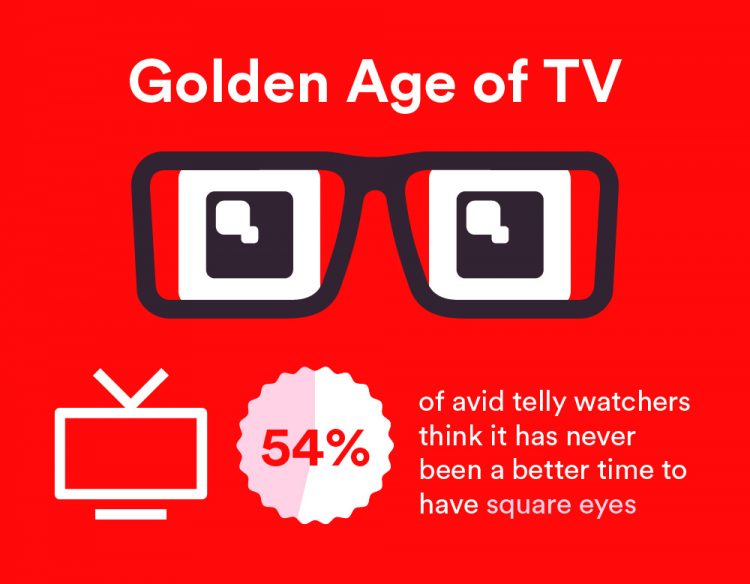 Golden Age of TV

54%

of avid telly watchers think it has never been a better time to have square eyes